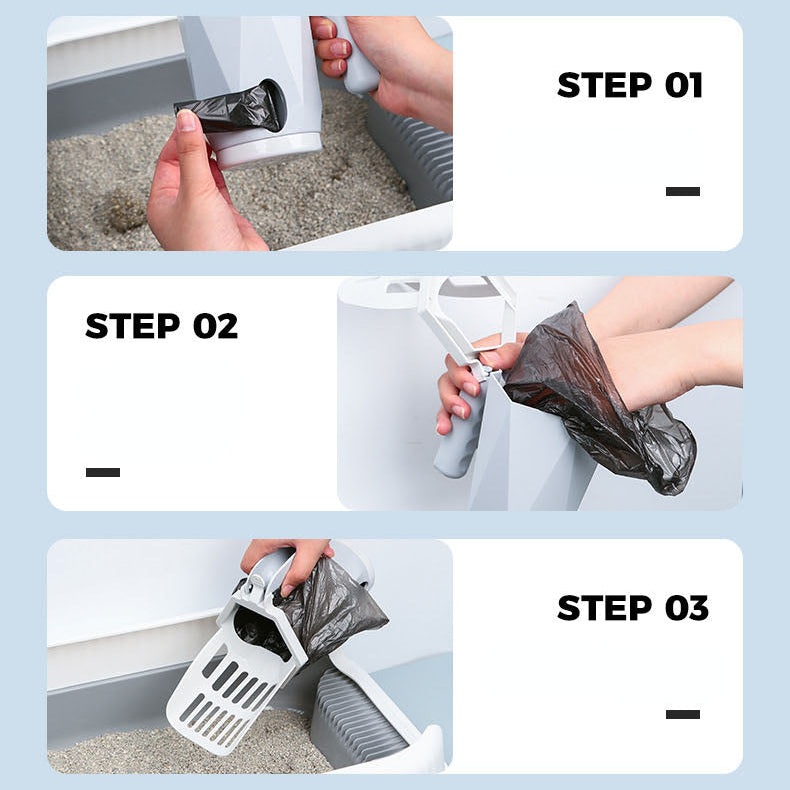 STEP 01

STEP 02

STEP 03