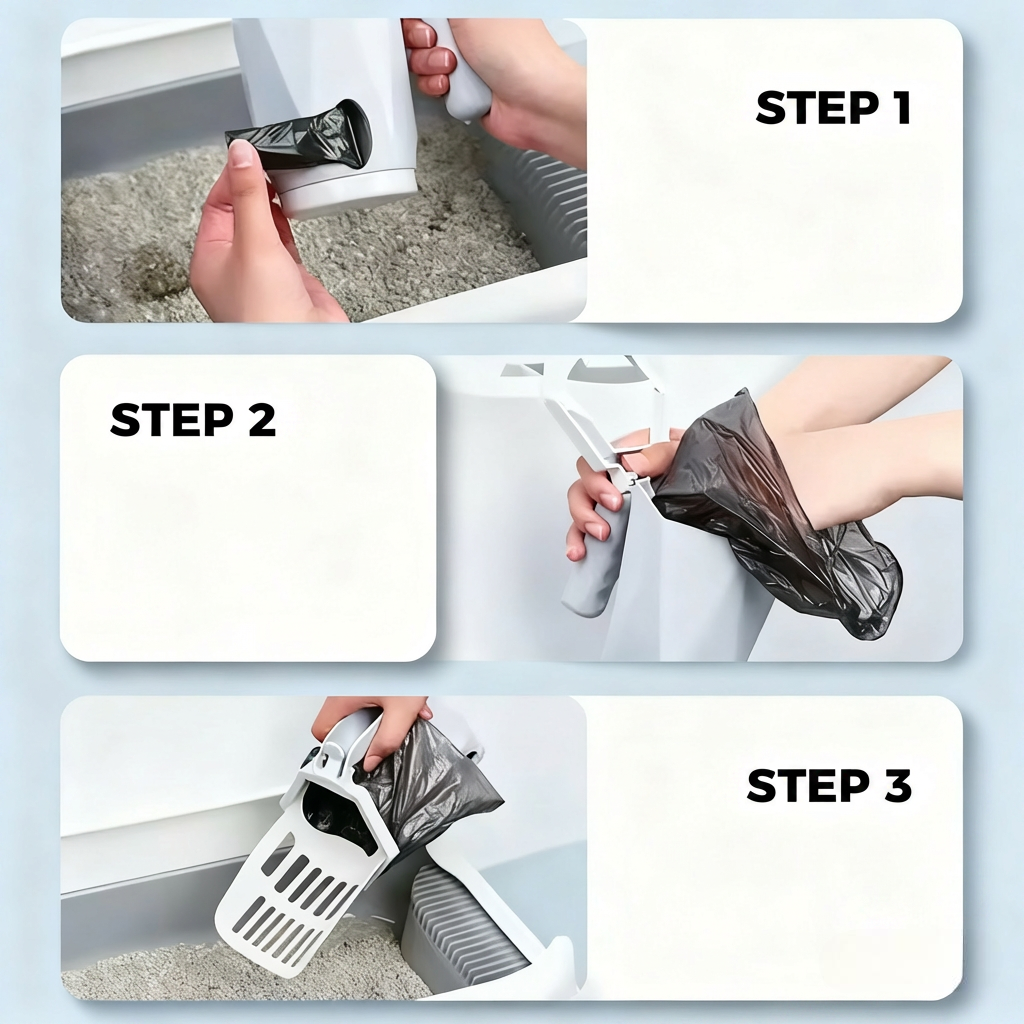 STEP 1

STEP 2

STEP 3